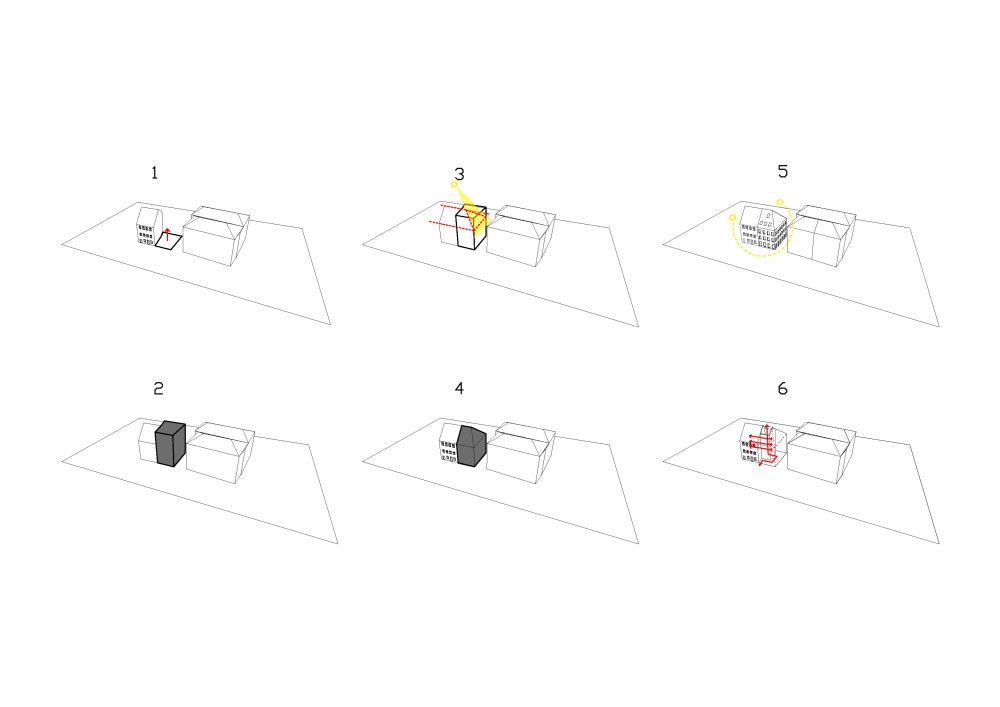 1

3

5

2

4

6