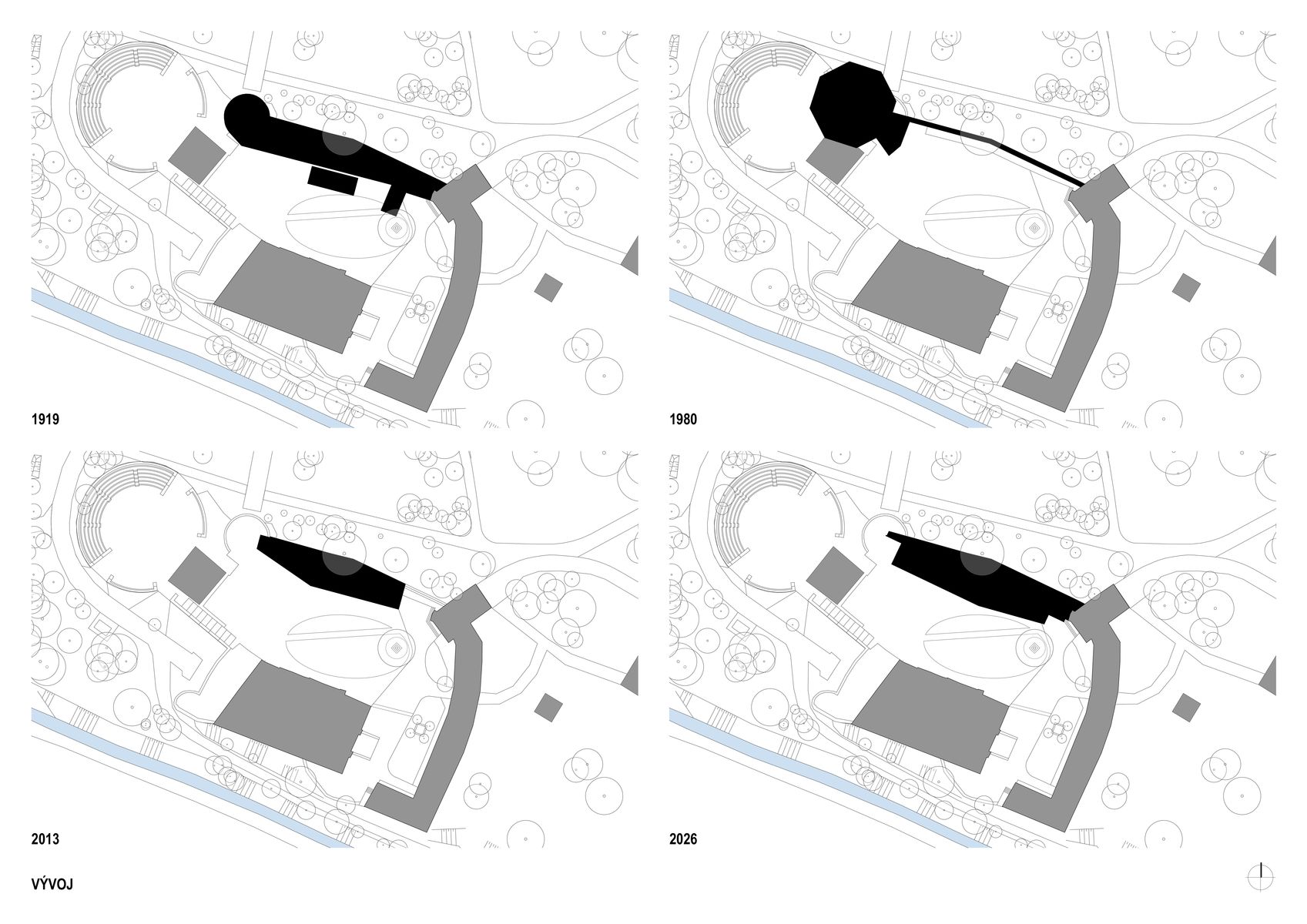 1919

1980

2013

2026

VÝVOJ