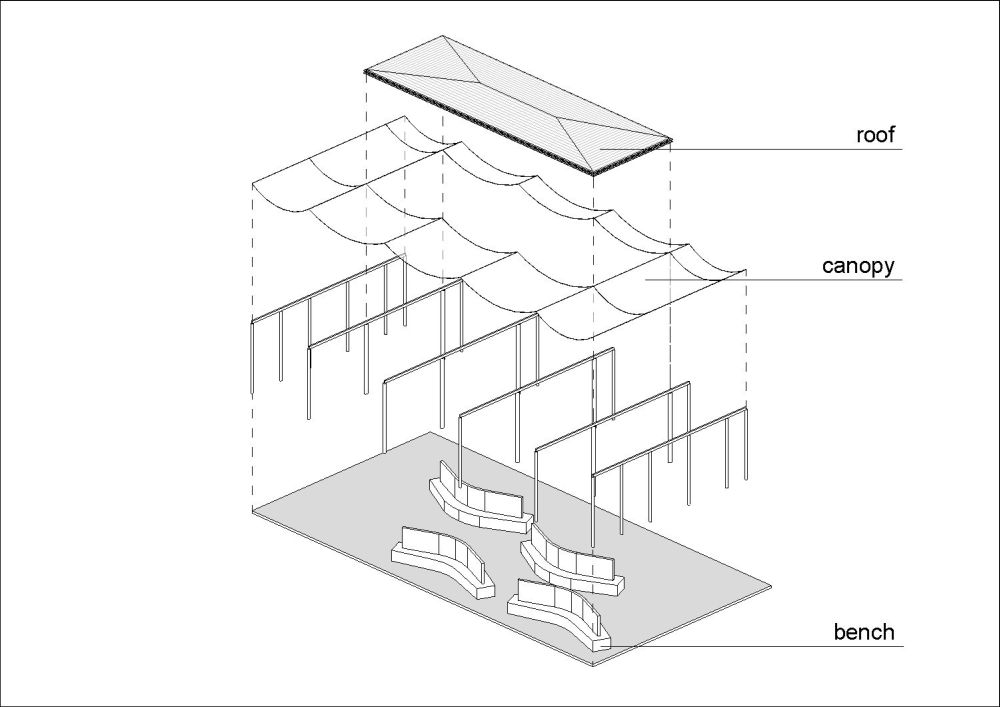 roof

canopy

bench