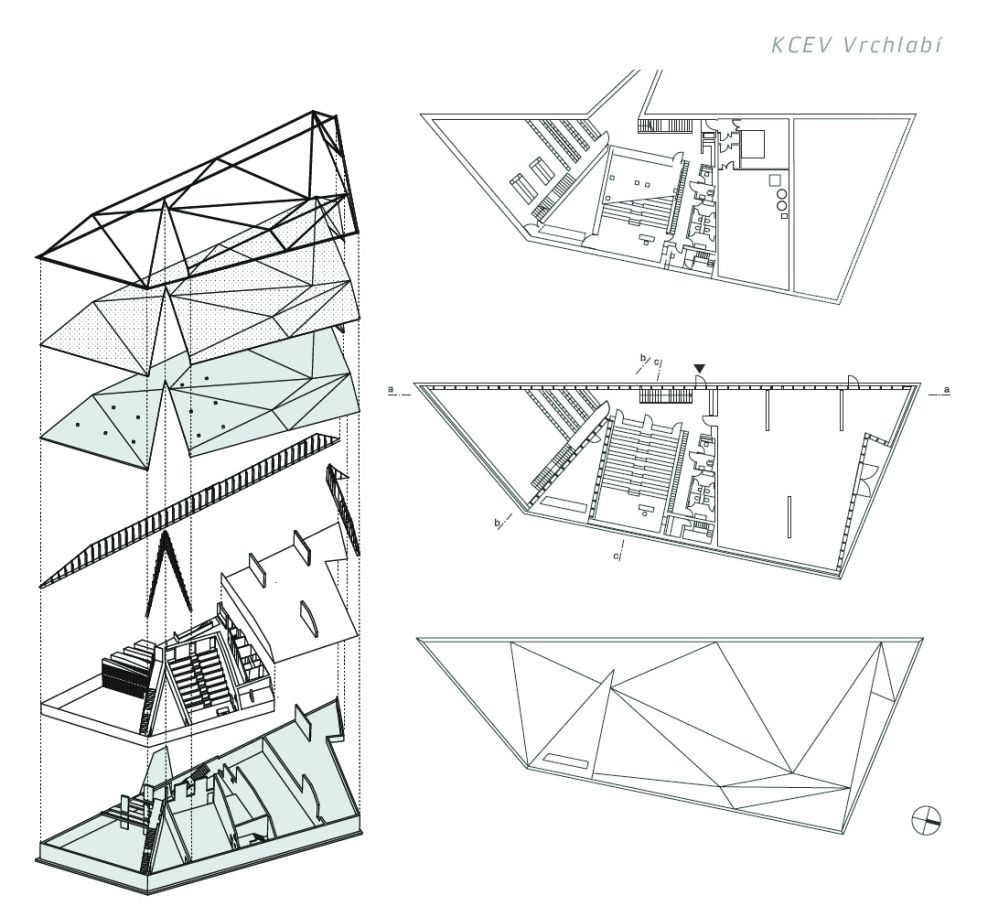 KCEV Vrchlabí

b
c
a
a
b
c