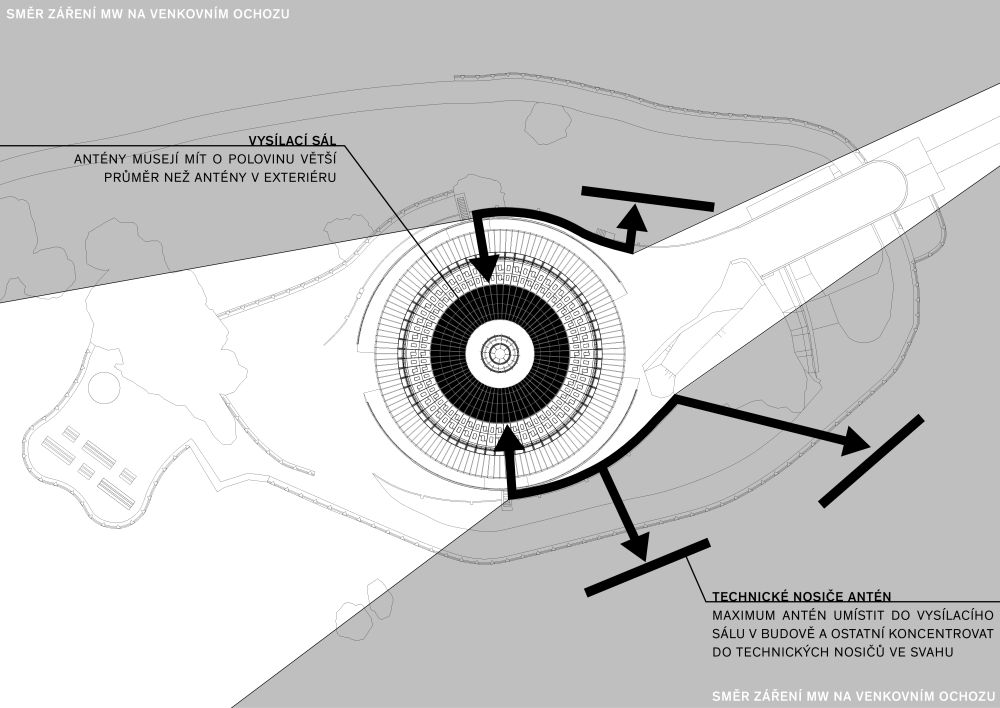 SMĚR ZÁŘENÍ MW NA VENKOVNÍM OCHOZU

VYSÍLACÍ SÁL
ANTÉNY MUSEJÍ MÍT O POLOVINU VĚTŠÍ PRŮMĚR NEŽ ANTÉNY V EXTERIÉRU

TECHNICKÉ NOSIČE ANTÉN
MAXIMUM ANTÉN UMÍSTIT DO VYSÍLACÍHO SÁLU V BUDOVĚ A OSTATNÍ KONCENTROVAT DO TECHNICKÝCH NOSIČŮ VE SVAHU

SMĚR ZÁŘENÍ MW NA VENKOVNÍM OCHOZU